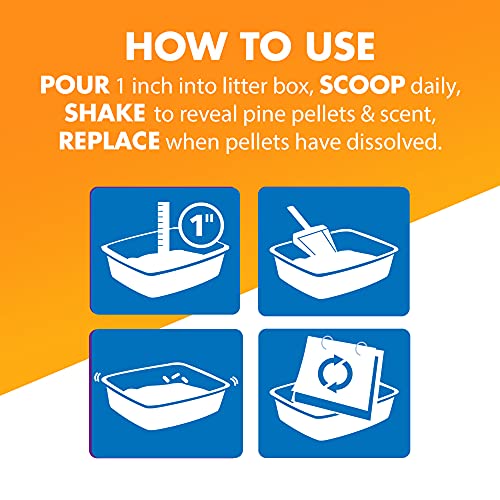 HOW TO USE

POUR 1 inch into litter box, SCOOP daily, SHAKE to reveal pine pellets & scent, REPLACE when pellets have dissolved.

1"